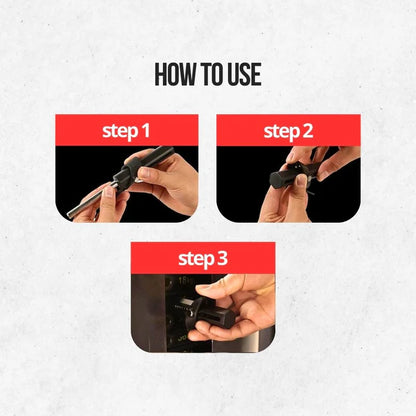 HOW TO USE

step 1

step 2

step 3